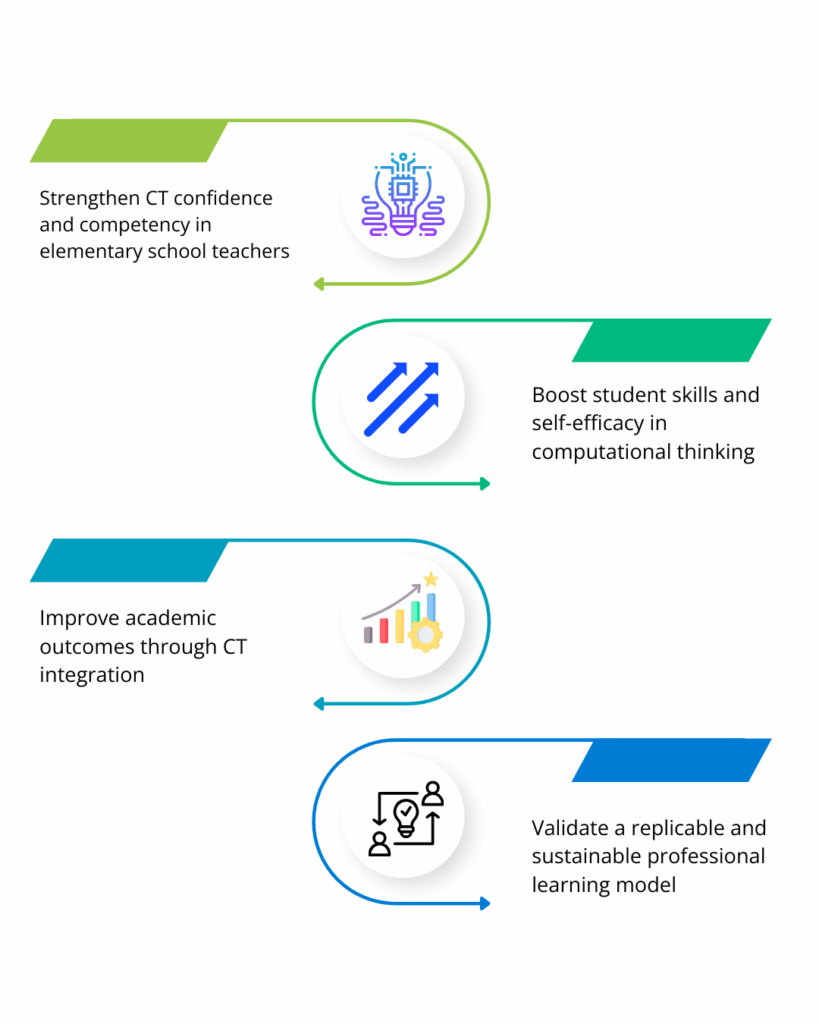 Strengthen CT confidence and competency in elementary school teachers

Boost student skills and self-efficacy in computational thinking

Improve academic outcomes through CT integration

Validate a replicable and sustainable professional learning model