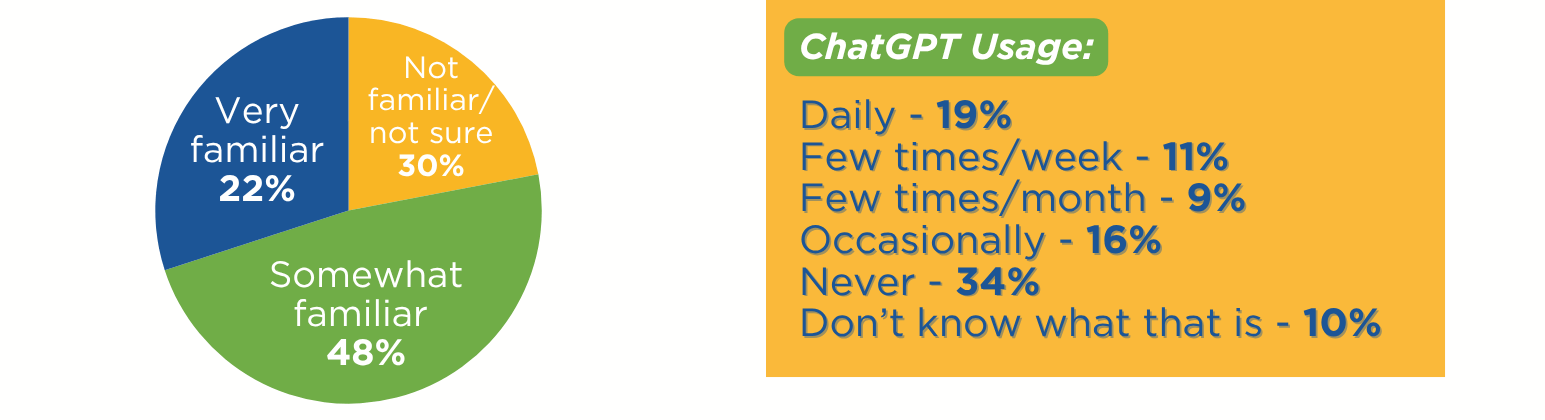 Very familiar 22%

Not familiar/ not sure 30%

Somewhat familiar 48%

ChatGPT Usage:

Daily - 19%
Few times/week - 11%
Few times/month - 9%
Occasionally - 16%
Never - 34%
Don't know what that is - 10%